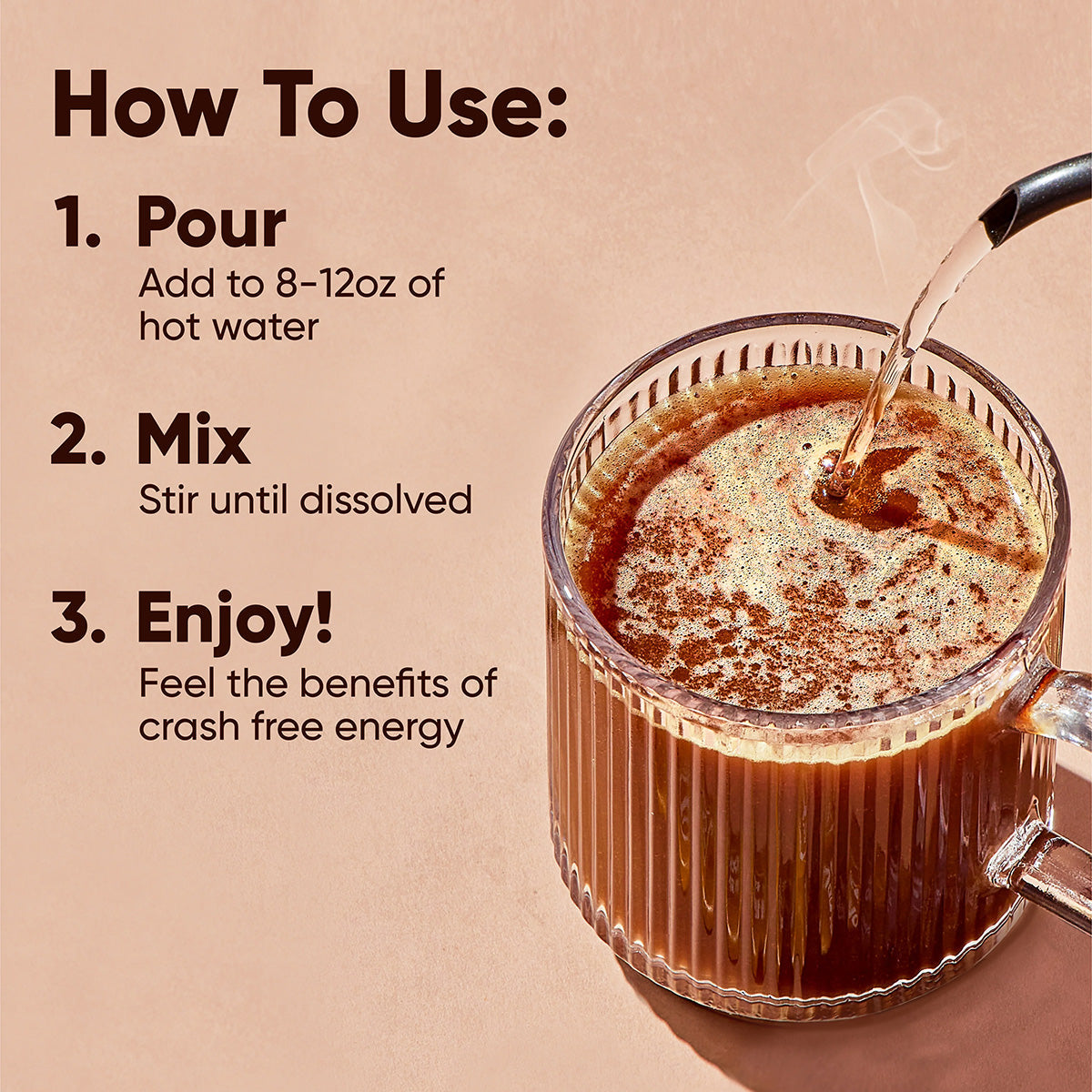 How To Use:

1. Pour
Add to 8-12oz of hot water

2. Mix
Stir until dissolved

3. Enjoy!
Feel the benefits of crash free energy