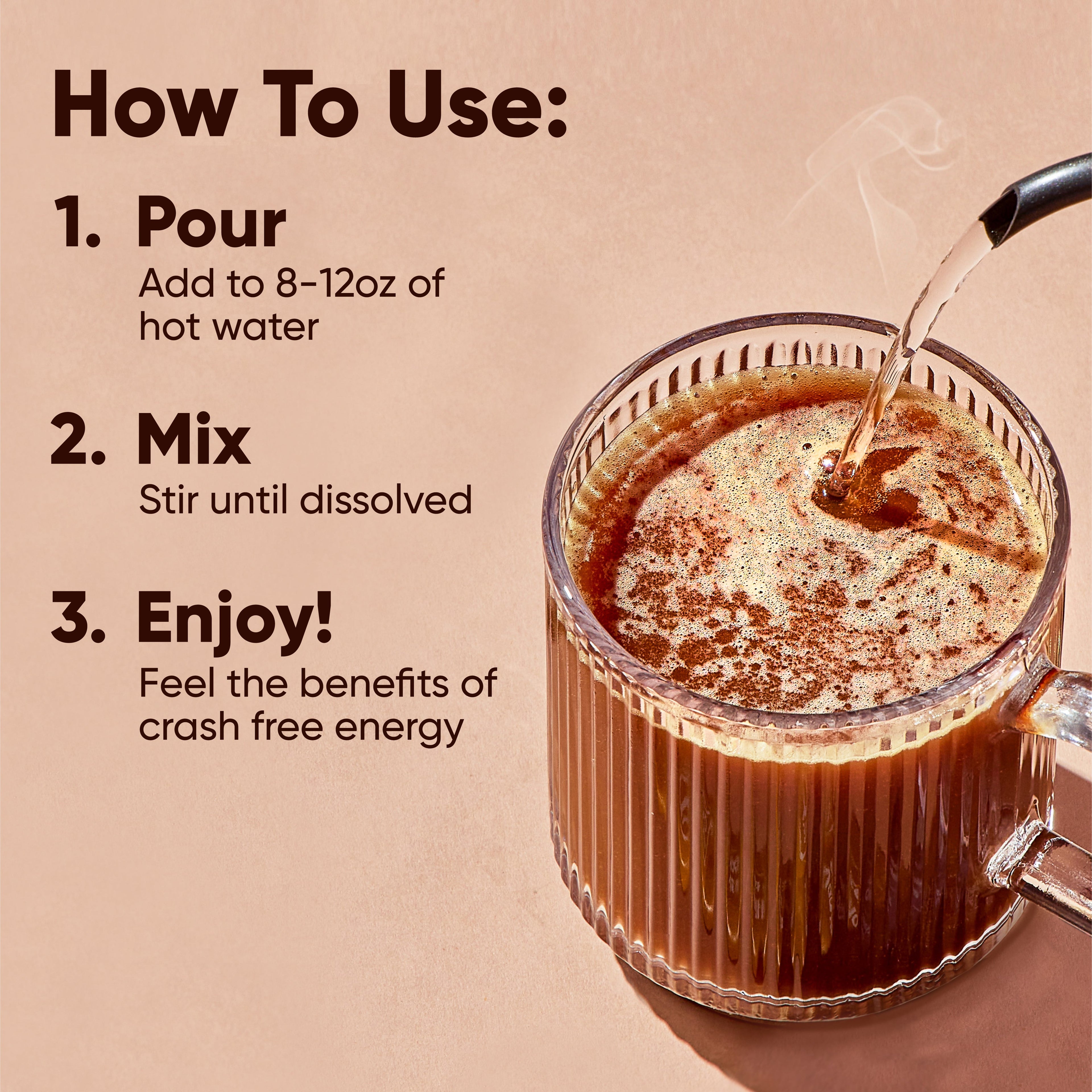 How To Use:

1. Pour
Add to 8-12oz of hot water

2. Mix
Stir until dissolved

3. Enjoy!
Feel the benefits of crash free energy